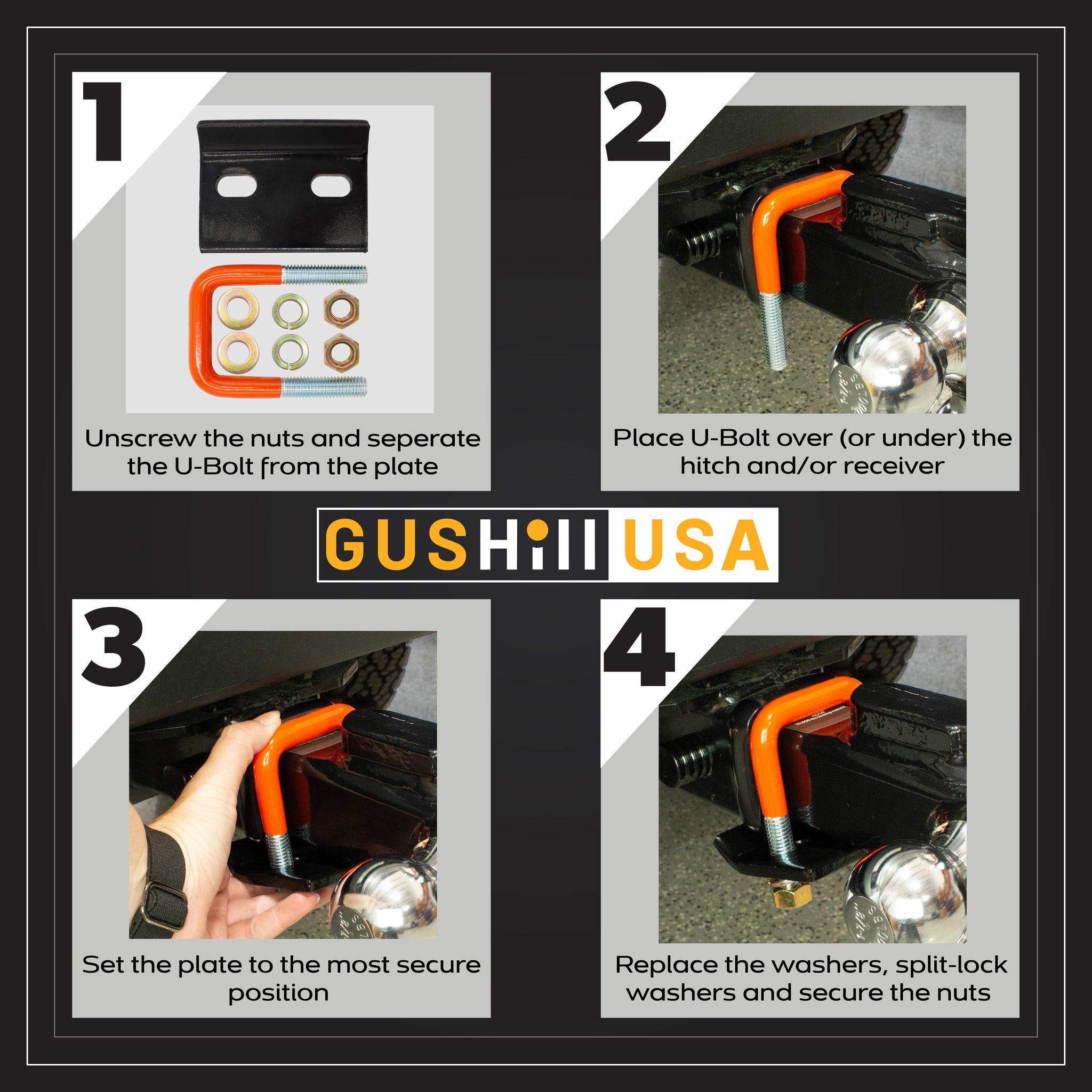 1

Unscrew the nuts and seperate the U-Bolt from the plate

2

Place U-Bolt over (or under) the hitch and/or receiver

GUSHill USA

3

Set the plate to the most secure position

4

Replace the washers, split-lock washers and secure the nuts