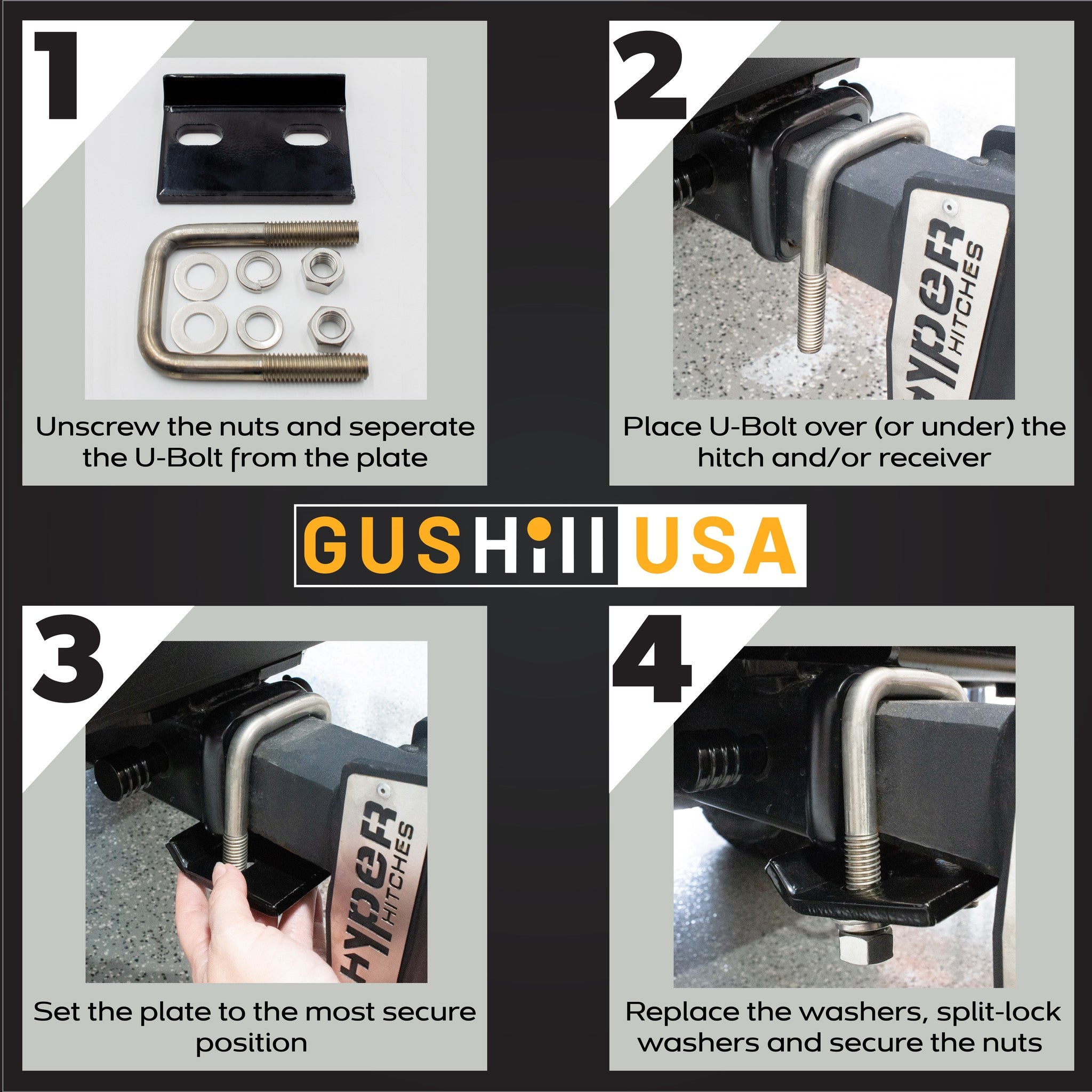 1

Unscrew the nuts and seperate the U-Bolt from the plate

2

HYPER HITCHES

Place U-Bolt over (or under) the hitch and/or receiver

GUSHill USA

3

HYPER HITCHES

Set the plate to the most secure position

4

Replace the washers, split-lock washers and secure the nuts