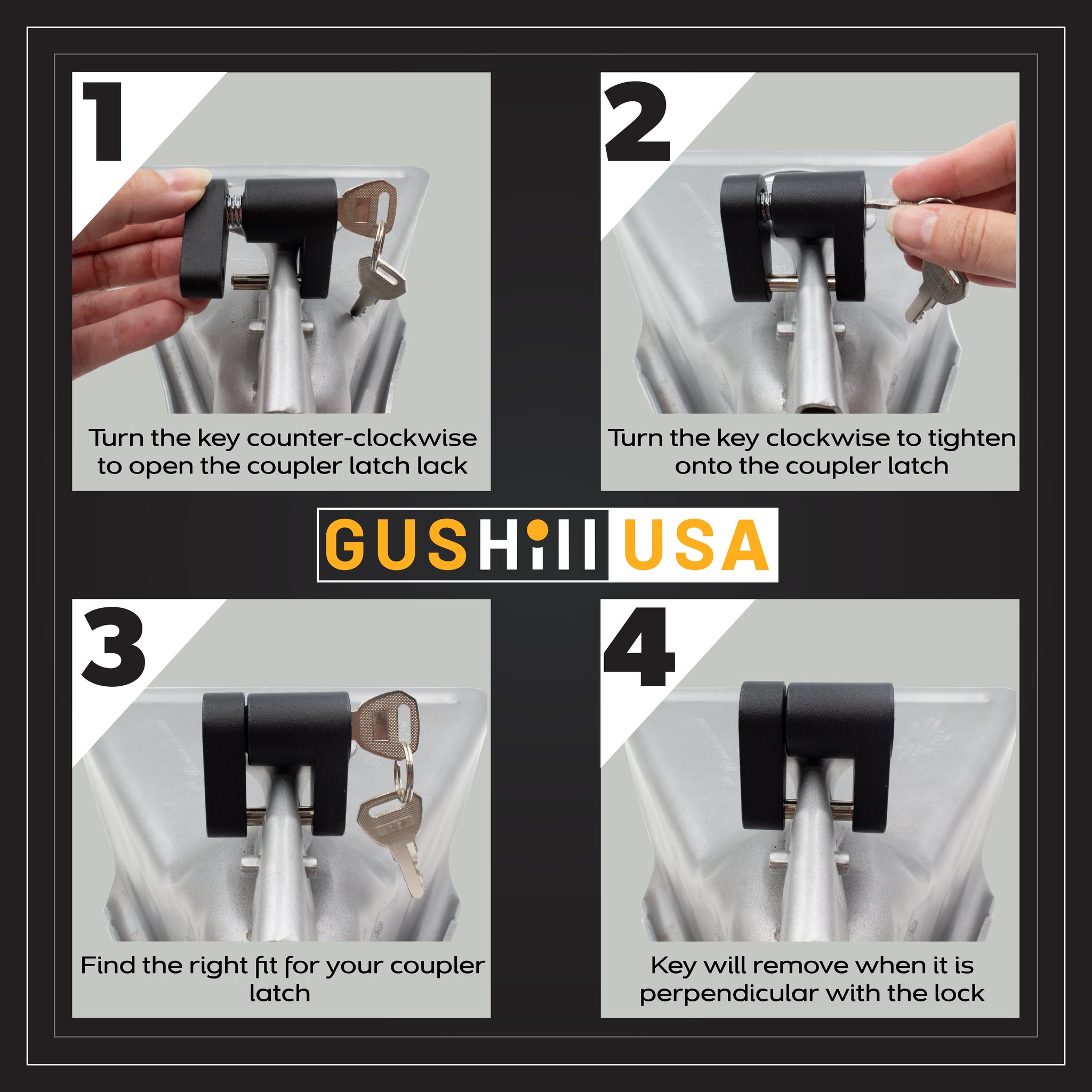 1

Turn the key counter-clockwise to open the coupler latch lack

2

Turn the key clockwise to tighten onto the coupler latch

GUSHill USA

3

Find the right fit for your coupler latch

4

Key will remove when it is perpendicular with the lock