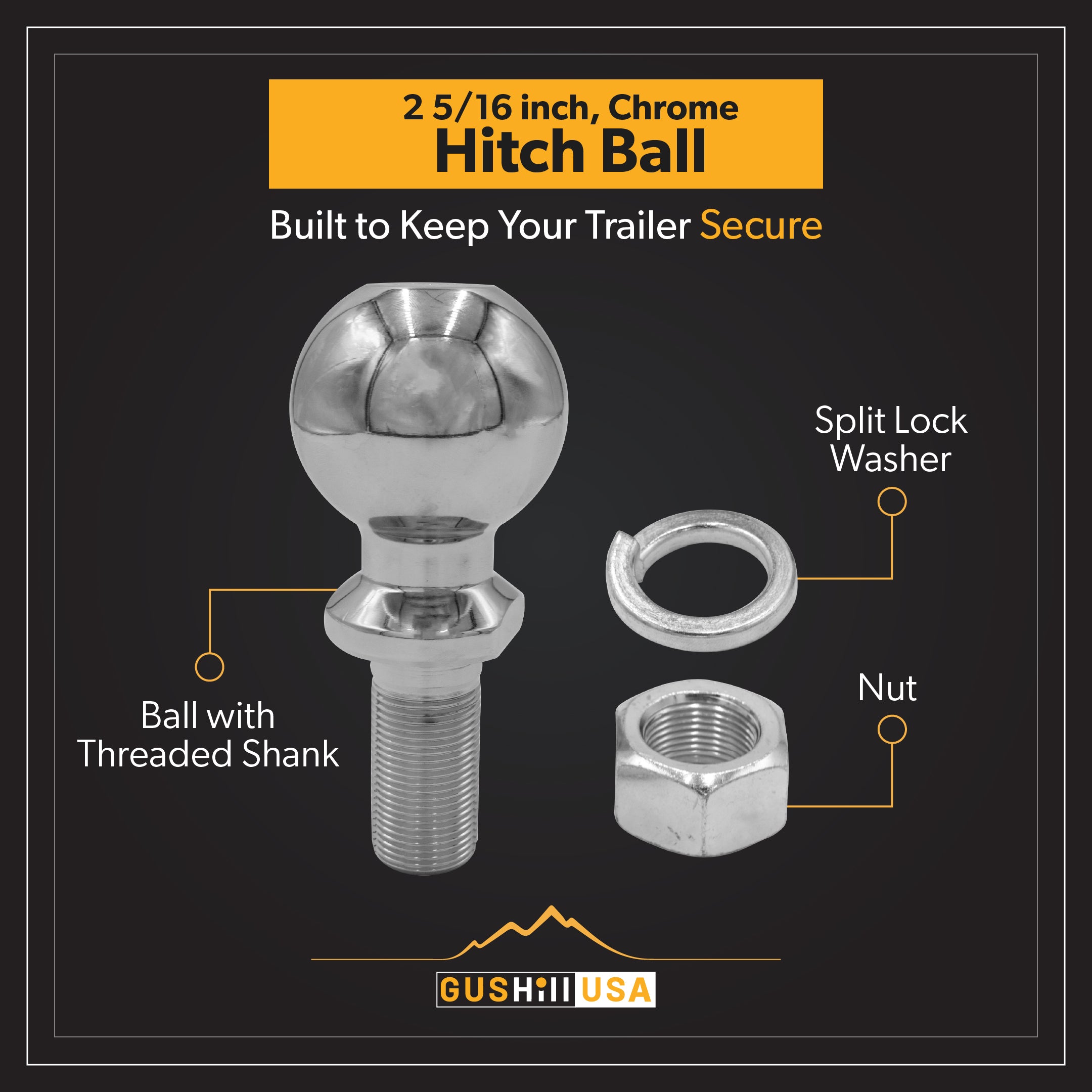 2 5/16 inch, Chrome
Hitch Ball

Built to Keep Your Trailer Secure

Split Lock Washer

Ball with Threaded Shank

Nut

GUSHill USA