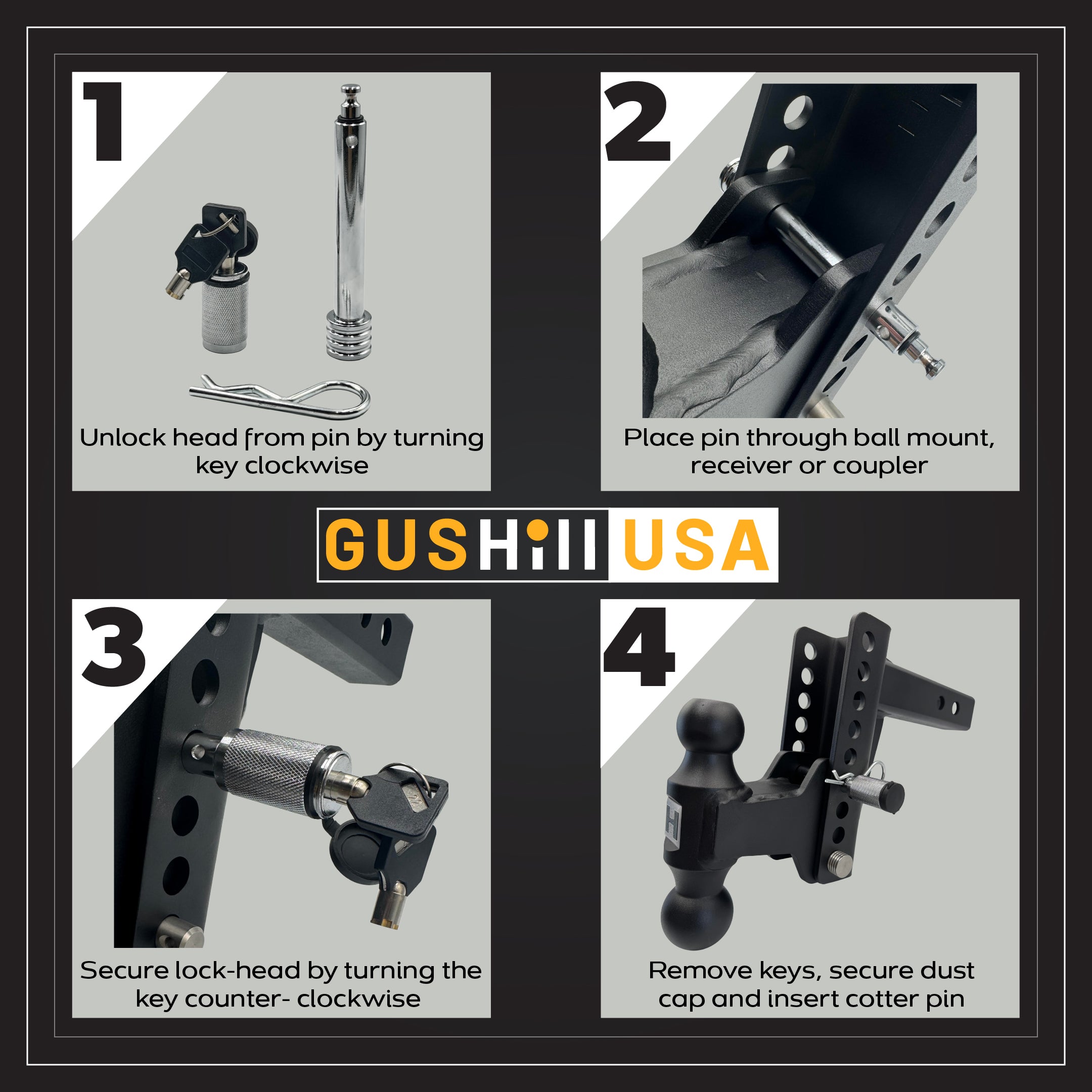 1

Unlock head from pin by turning key clockwise

2

Place pin through ball mount, receiver or coupler

GUSHill USA

3

Secure lock-head by turning the key counter- clockwise

4

Remove keys, secure dust cap and insert cotter pin